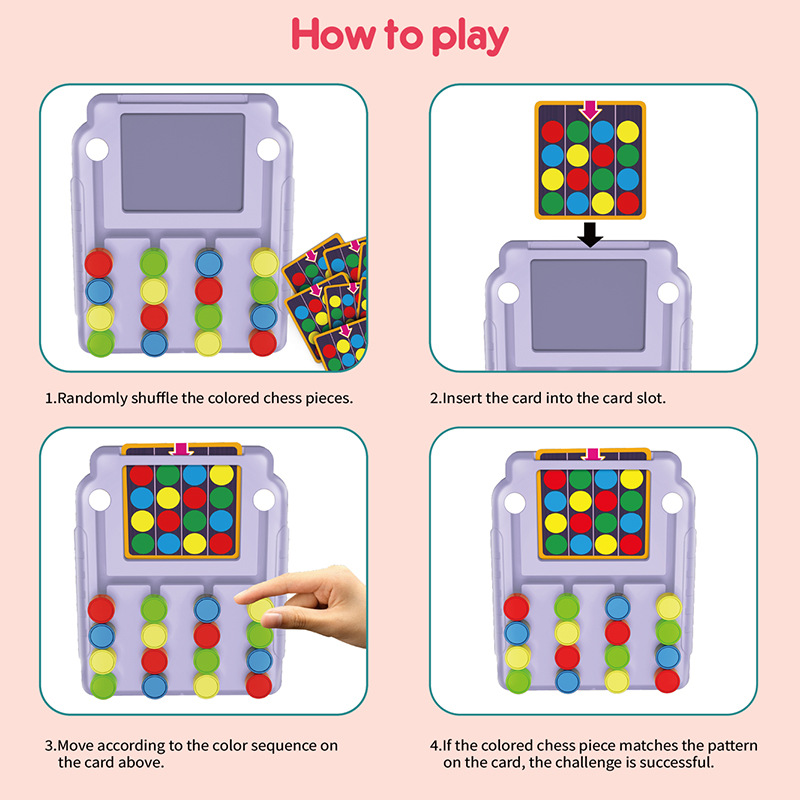 How to play

1.Randomly shuffle the colored chess pieces.

2.Insert the card into the card slot.

3.Move according to the color sequence on the card above.

4.If the colored chess piece matches the pattern on the card, the challenge is successful.